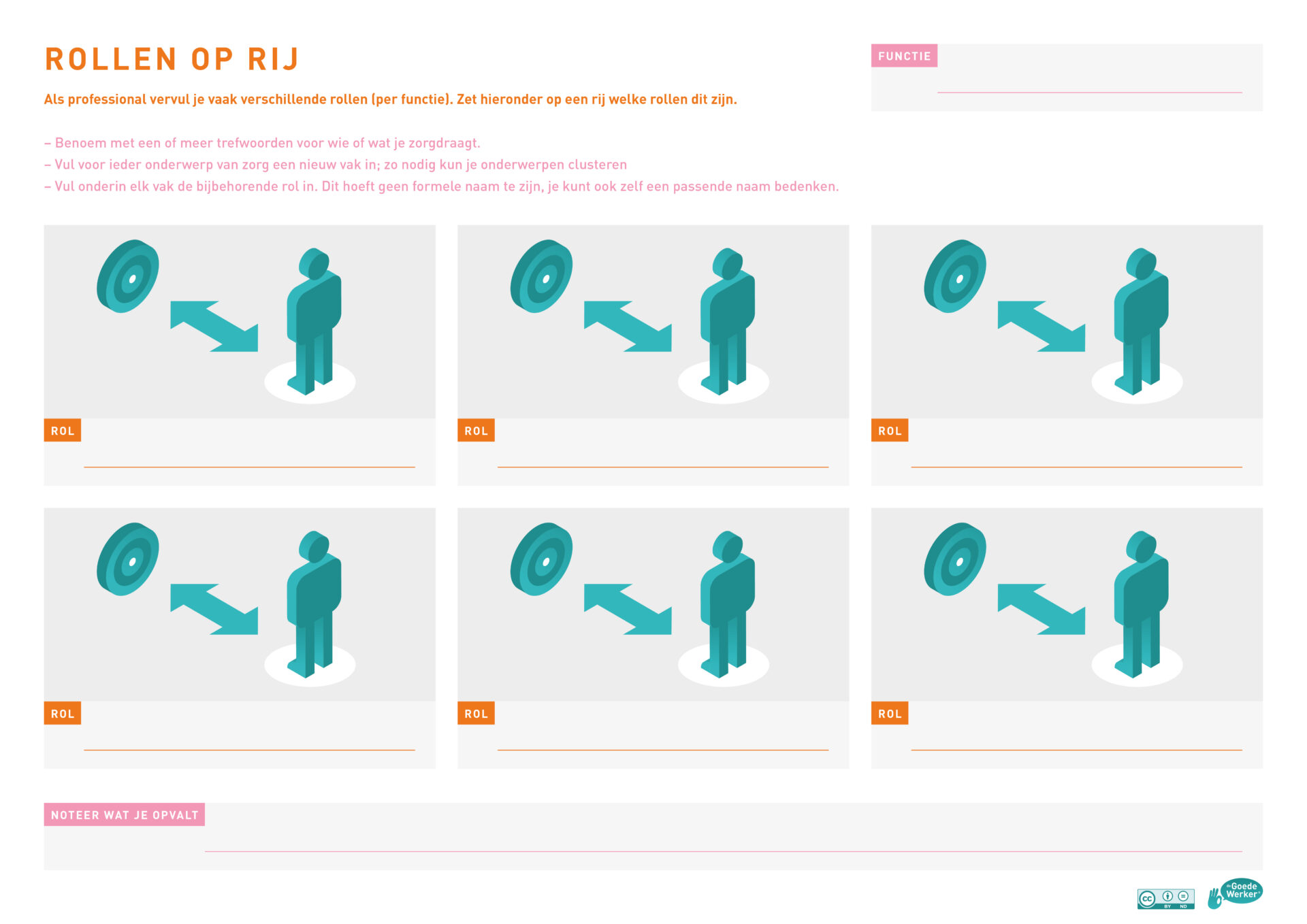 ROLLEN OP RIJ

FUNCTIE

Als professional vervul je vaak verschillende rollen (per functie). Zet hieronder op een rij welke rollen dit zijn.

– Benoem met een of meer trefwoorden voor wie of wat je zorgdraagt.
– Vul voor ieder onderwerp van zorg een nieuw vak in; zo nodig kun je onderwerpen clusteren
– Vul onderin elk vak de bijbehorende rol in. Dit hoeft geen formele naam te zijn, je kunt ook zelf een passende naam bedenken.

ROL

ROL

ROL

ROL

ROL

ROL

NOTEER WAT JE OPVALT

cc BY ND

de Goede Werker